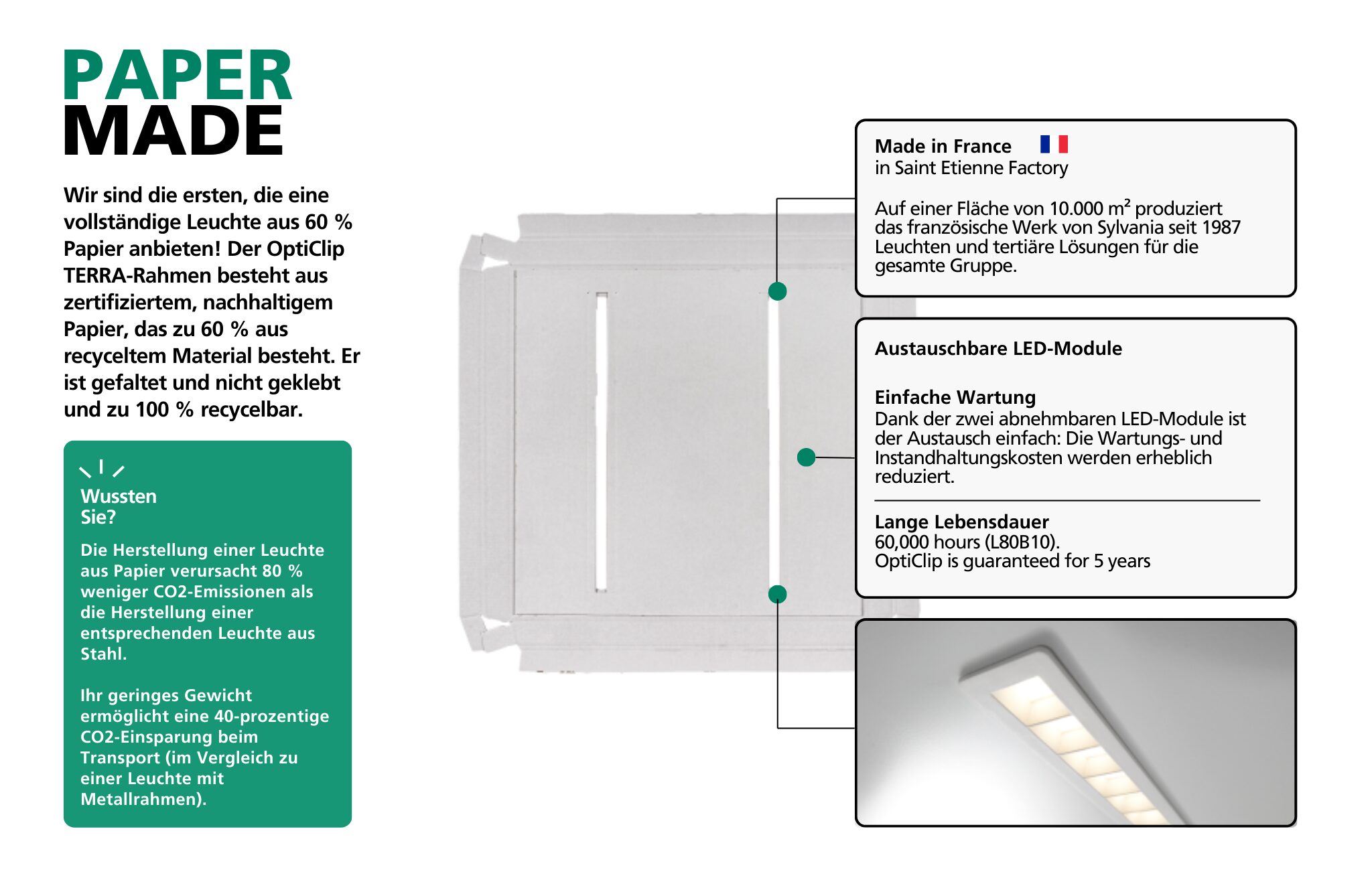 PAPER
MADE

Wir sind die ersten, die eine vollständige Leuchte aus 60 % Papier anbieten! Der OptiClip TERRA-Rahmen besteht aus zertifiziertem, nachhaltigem Papier, das zu 60 % aus recyceltem Material besteht. Er ist gefaltet und nicht geklebt und zu 100 % recycelbar.

Wussten Sie?

Die Herstellung einer Leuchte aus Papier verursacht 80 % weniger CO2-Emissionen als die Herstellung einer entsprechenden Leuchte aus Stahl.

Ihr geringes Gewicht ermöglicht eine 40-prozentige CO2-Einsparung beim Transport (im Vergleich zu einer Leuchte mit Metallrahmen).

Made in France
in Saint Etienne Factory

Auf einer Fläche von 10.000 m² produziert das französische Werk von Sylvania seit 1987 Leuchten und tertiäre Lösungen für die gesamte Gruppe.

Austauschbare LED-Module

Einfache Wartung
Dank der zwei abnehmbaren LED-Module ist der Austausch einfach: Die Wartungs- und Instandhaltungskosten werden erheblich reduziert.

Lange Lebensdauer
60,000 hours (L80B10).
OptiClip is guaranteed for 5 years